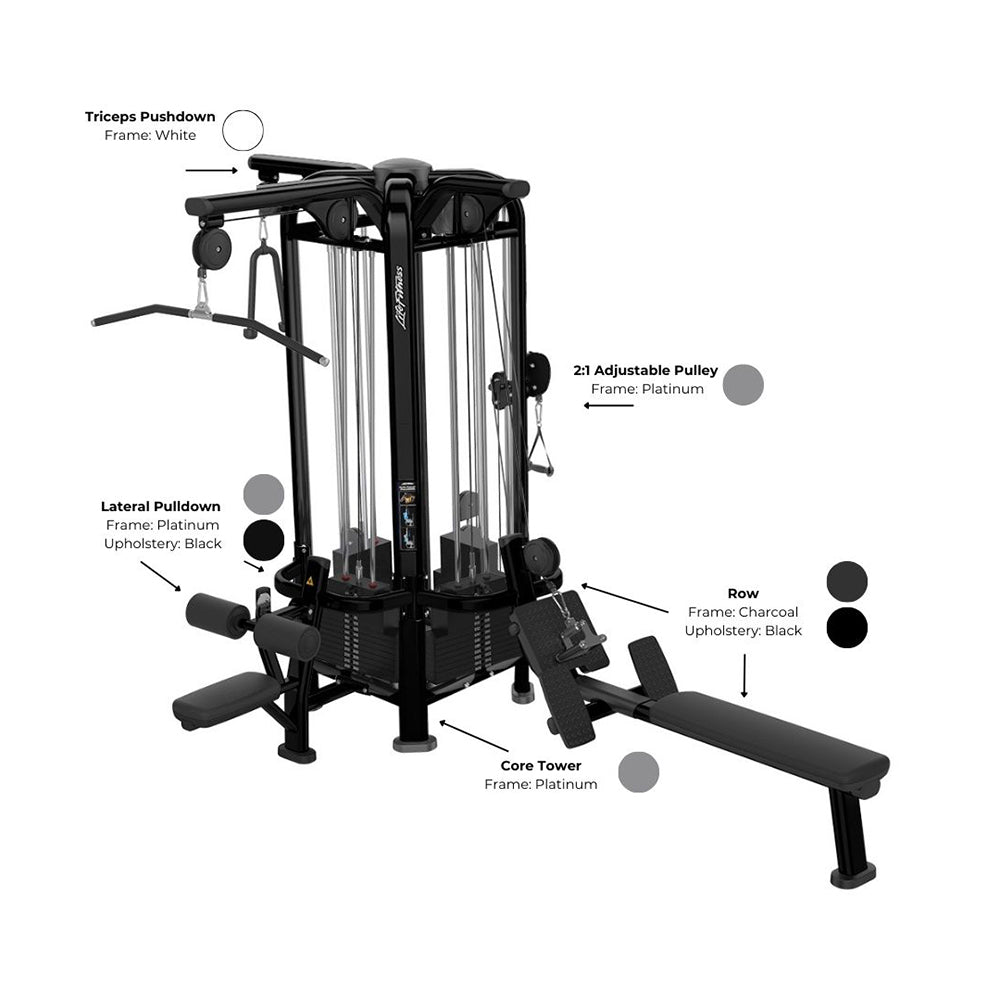 Triceps Pushdown
Frame: White

LifeFitness

2:1 Adjustable Pulley
Frame: Platinum

Lateral Pulldown
Frame: Platinum
Upholstery: Black

Row
Frame: Charcoal
Upholstery: Black

Core Tower
Frame: Platinum